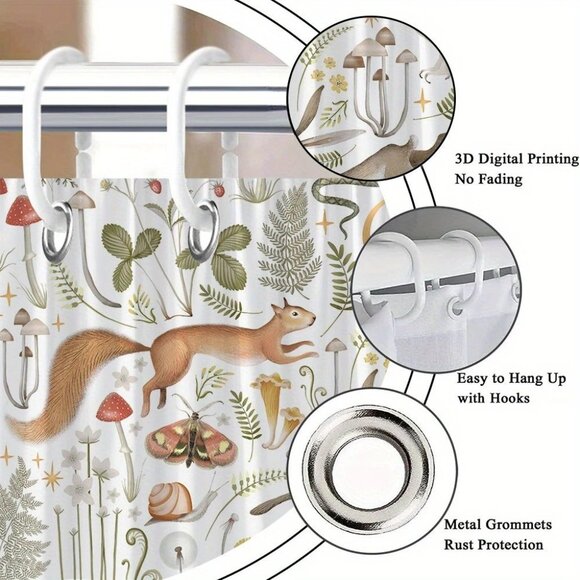 3D Digital Printing
No Fading

Easy to Hang Up
with Hooks

Metal Grommets
Rust Protection